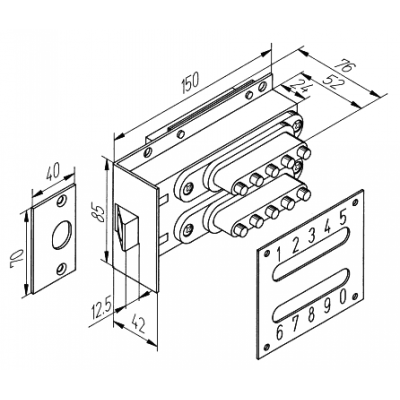 150
76
52
24
40
70
85
12.5
42
1 2 3 4 5
6 7 8 9 0