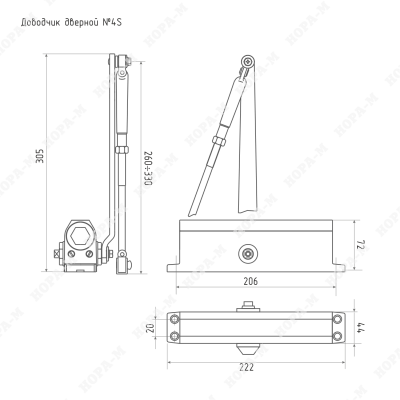 Доводчик дверной №4S

305

260÷330

72

206

20

44

222

НОРА-М